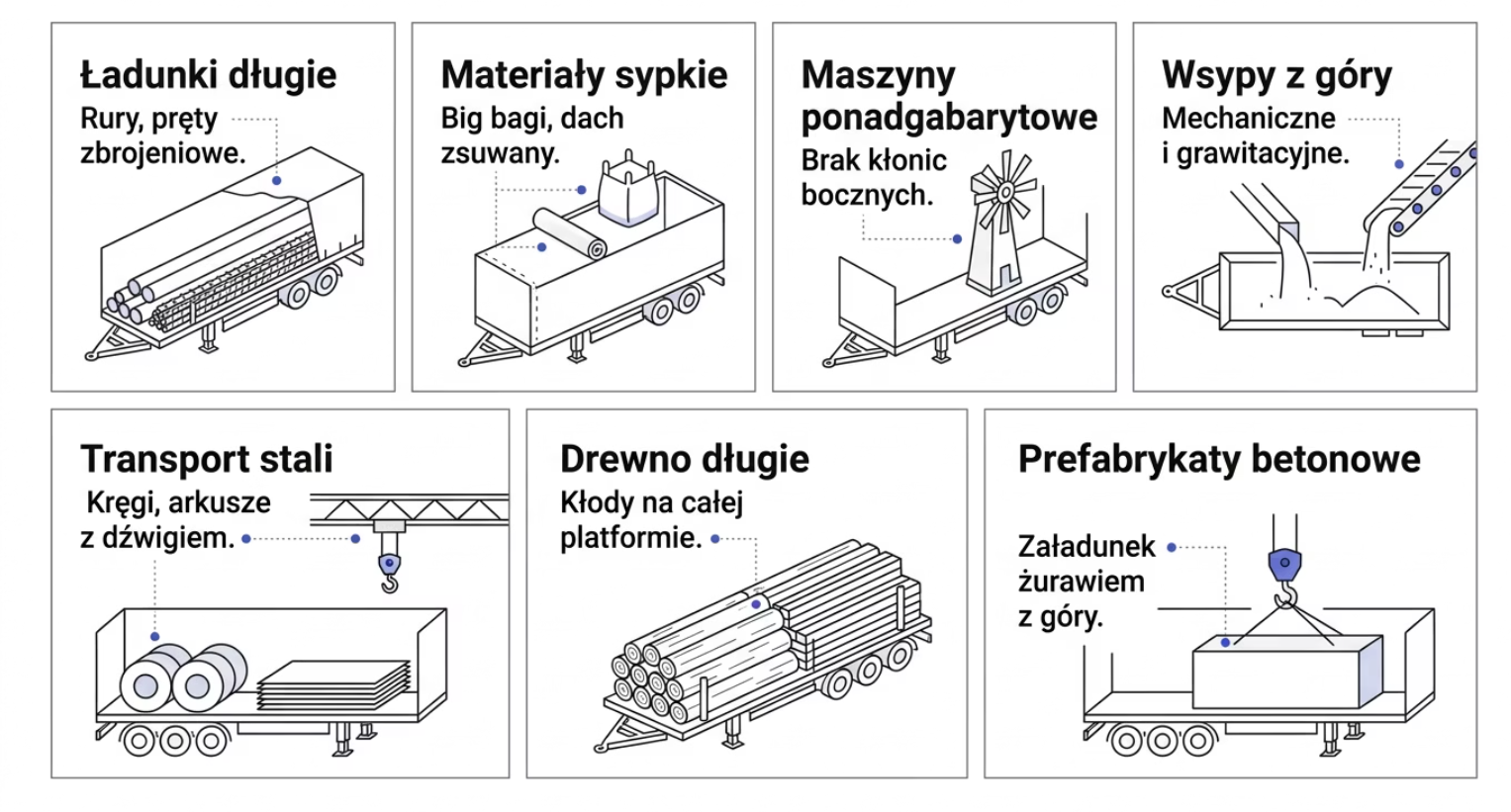 Ładunki długie
Rury, pręty zbrojeniowe.

Materiały sypkie
Big bagi, dach zsuwany.

Maszyny ponadgabarytowe
Brak kłonic bocznych.

Wsypy z góry
Mechaniczne i grawitacyjne.

Transport stali
Kręgi, arkusze z dźwigiem.

Drewno długie
Kłody na całej platformie.

Prefabrykaty betonowe
Załadunek żurawiem z góry.