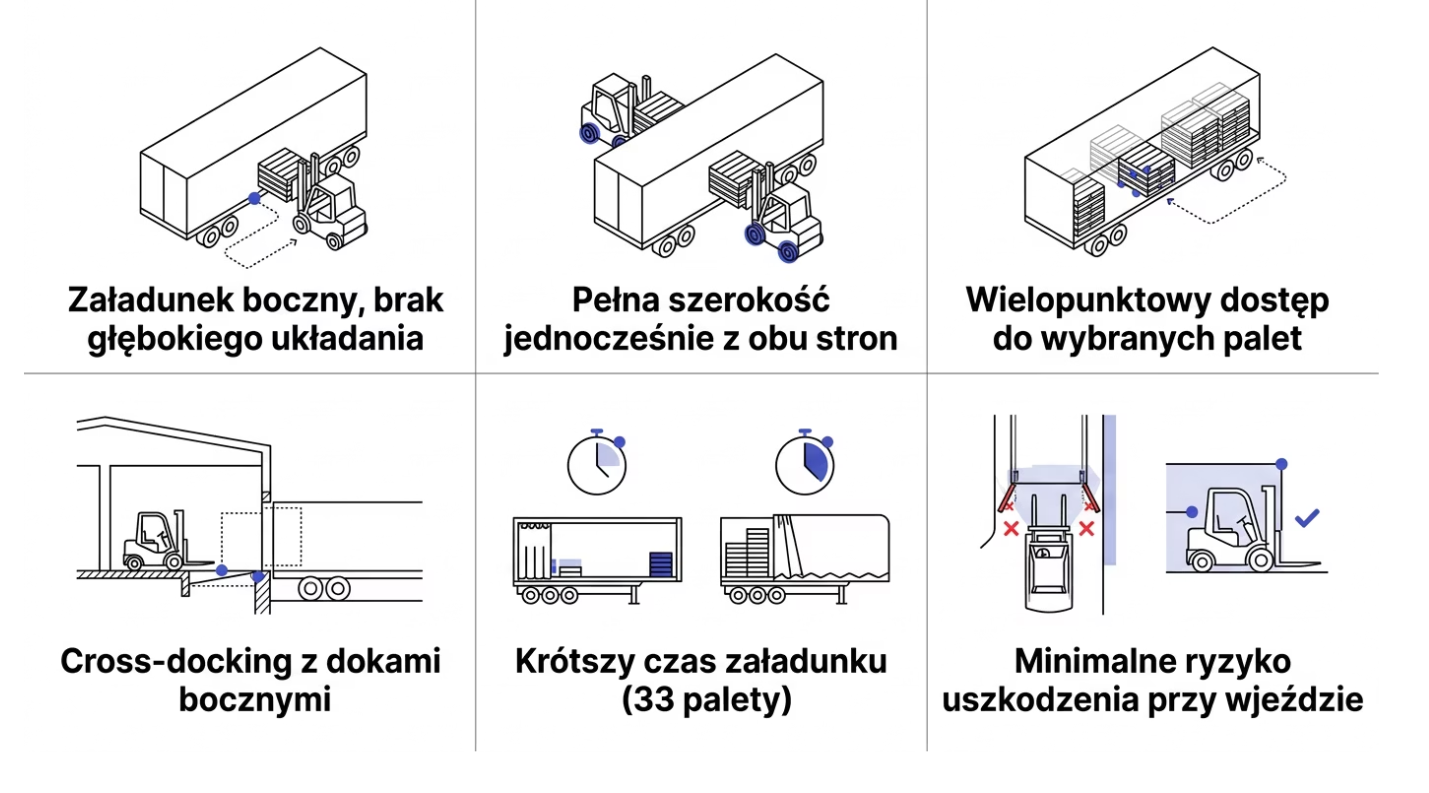 Załadunek boczny, brak głębokiego układania

Pełna szerokość jednocześnie z obu stron

Wielopunktowy dostęp do wybranych palet

Cross-docking z dokami bocznymi

Krótszy czas załadunku (33 palety)

Minimalne ryzyko uszkodzenia przy wjeździe