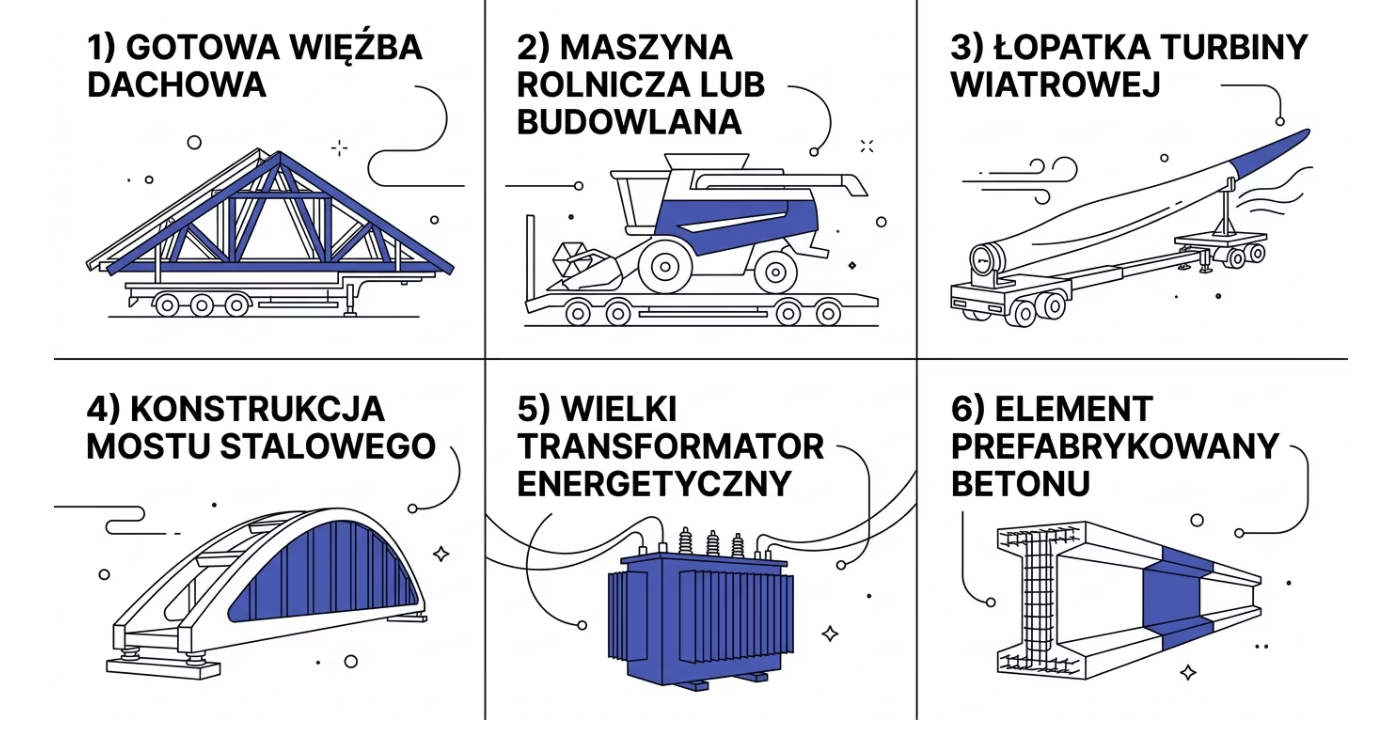 1) GOTOWA WIĘŹBA DACHOWA

2) MASZYNA ROLNICZA LUB BUDOWLANA

3) ŁOPATKA TURBINY WIATROWEJ

4) KONSTRUKCJA MOSTU STALOWEGO

5) WIELKI TRANSFORMATOR ENERGETYCZNY

6) ELEMENT PREFABRYKOWANY BETONU